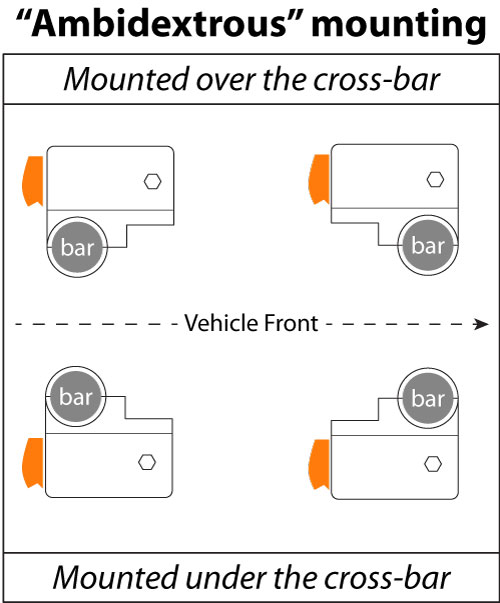 “Ambidextrous” mounting

Mounted over the cross-bar

bar

bar

Vehicle Front

bar

bar

Mounted under the cross-bar