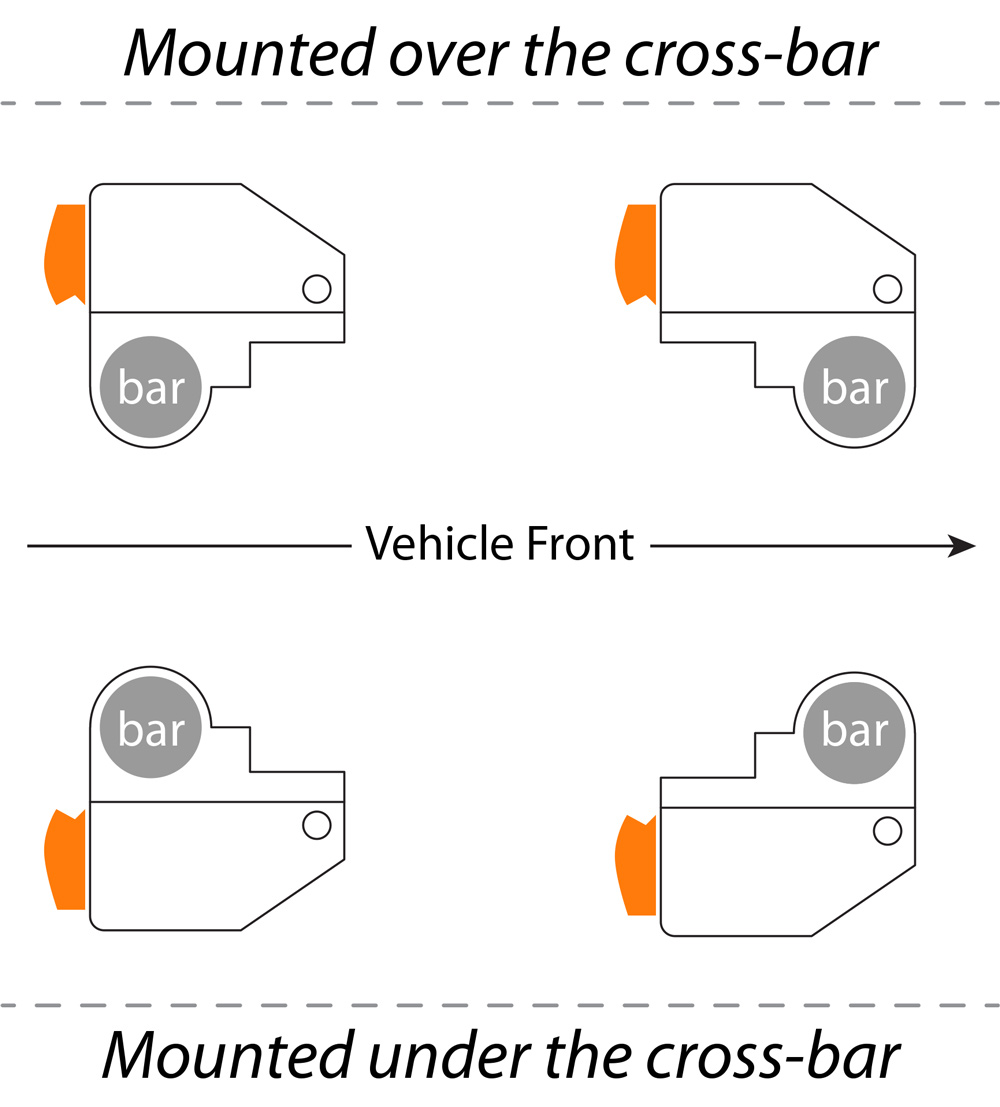 Mounted over the cross-bar

bar

bar

Vehicle Front

bar

bar

Mounted under the cross-bar