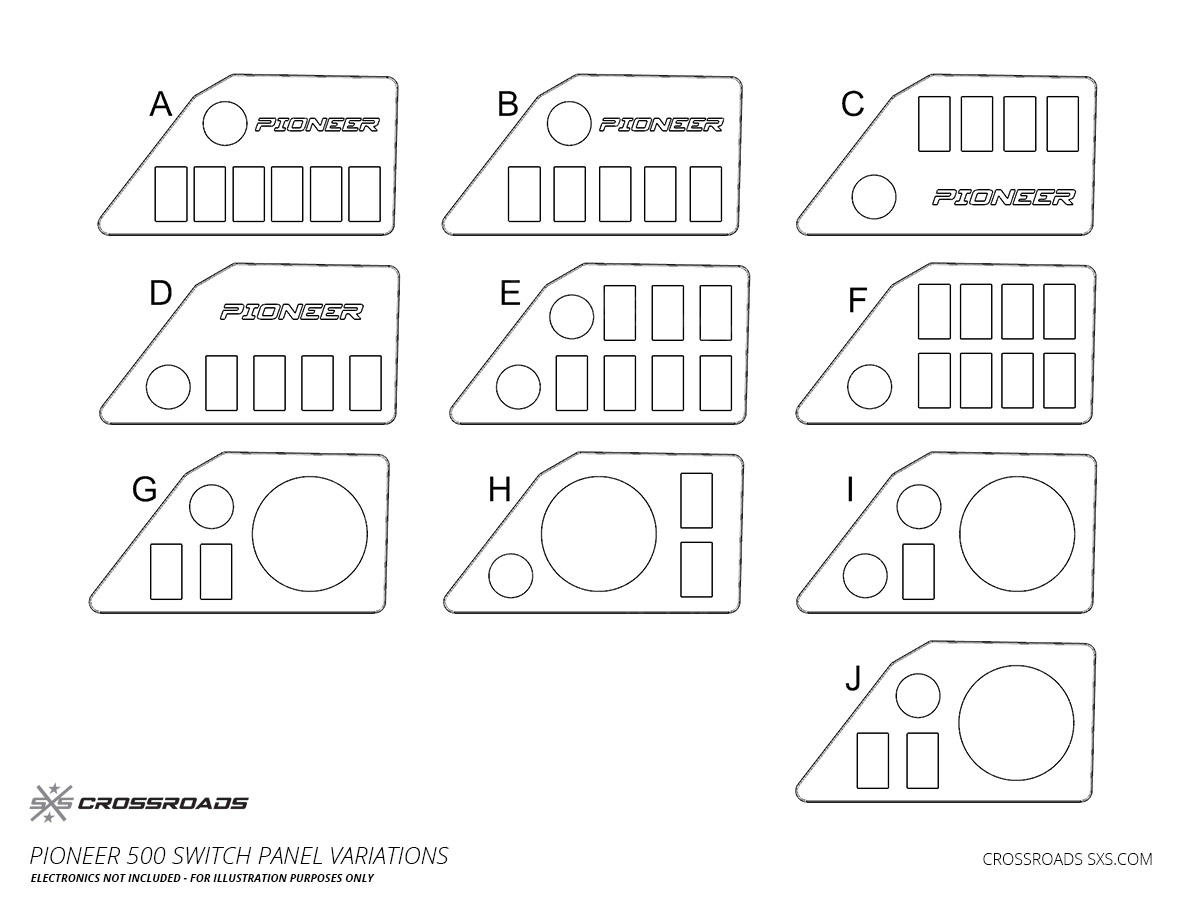 A
PIONEER

B
PIONEER

C
PIONEER

D
PIONEER

E

F

G

H

I

J

SXS CROSSROADS

PIONEER 500 SWITCH PANEL VARIATIONS
ELECTRONICS NOT INCLUDED - FOR ILLUSTRATION PURPOSES ONLY

CROSSROADS SXS.COM