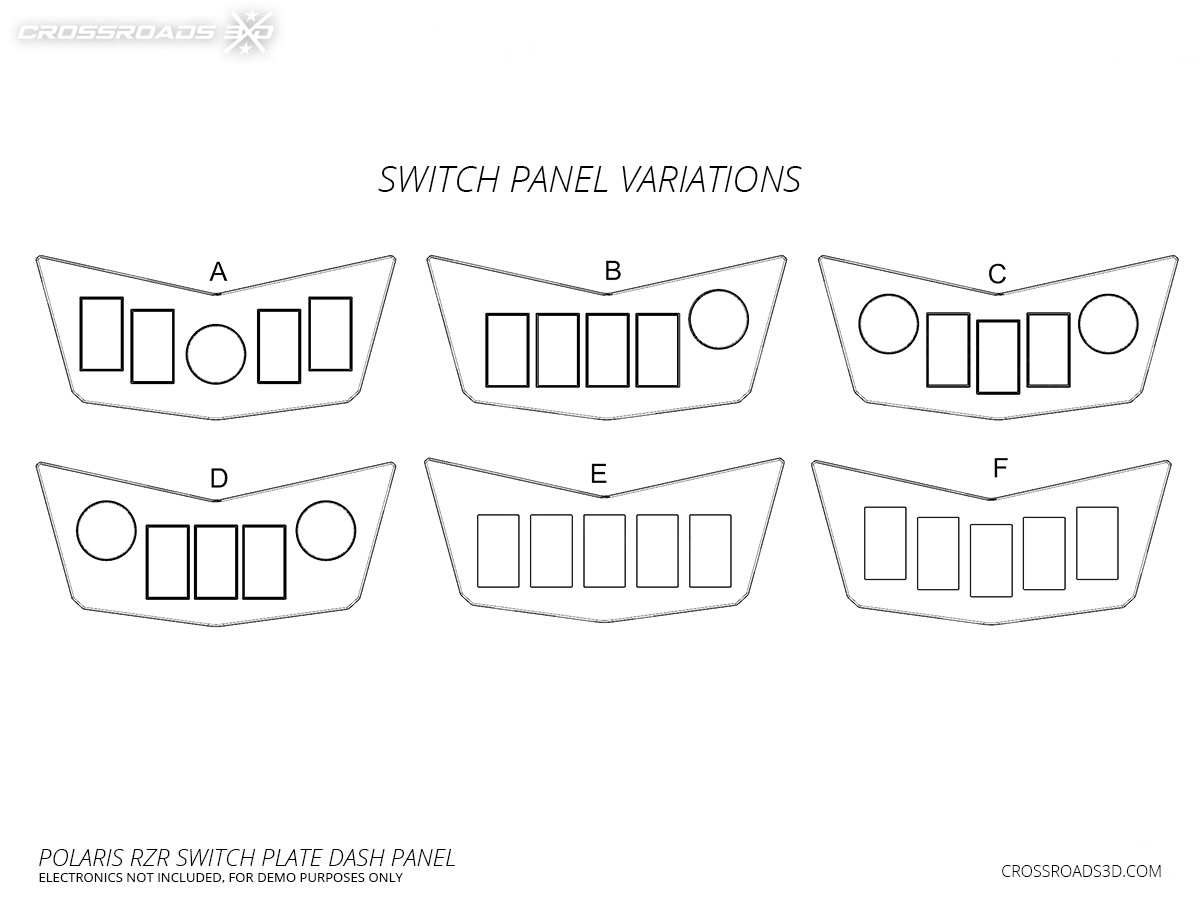 CROSSROADS 3D

SWITCH PANEL VARIATIONS

A

B

C

D

E

F

POLARIS RZR SWITCH PLATE DASH PANEL
ELECTRONICS NOT INCLUDED, FOR DEMO PURPOSES ONLY

CROSSROADS3D.COM