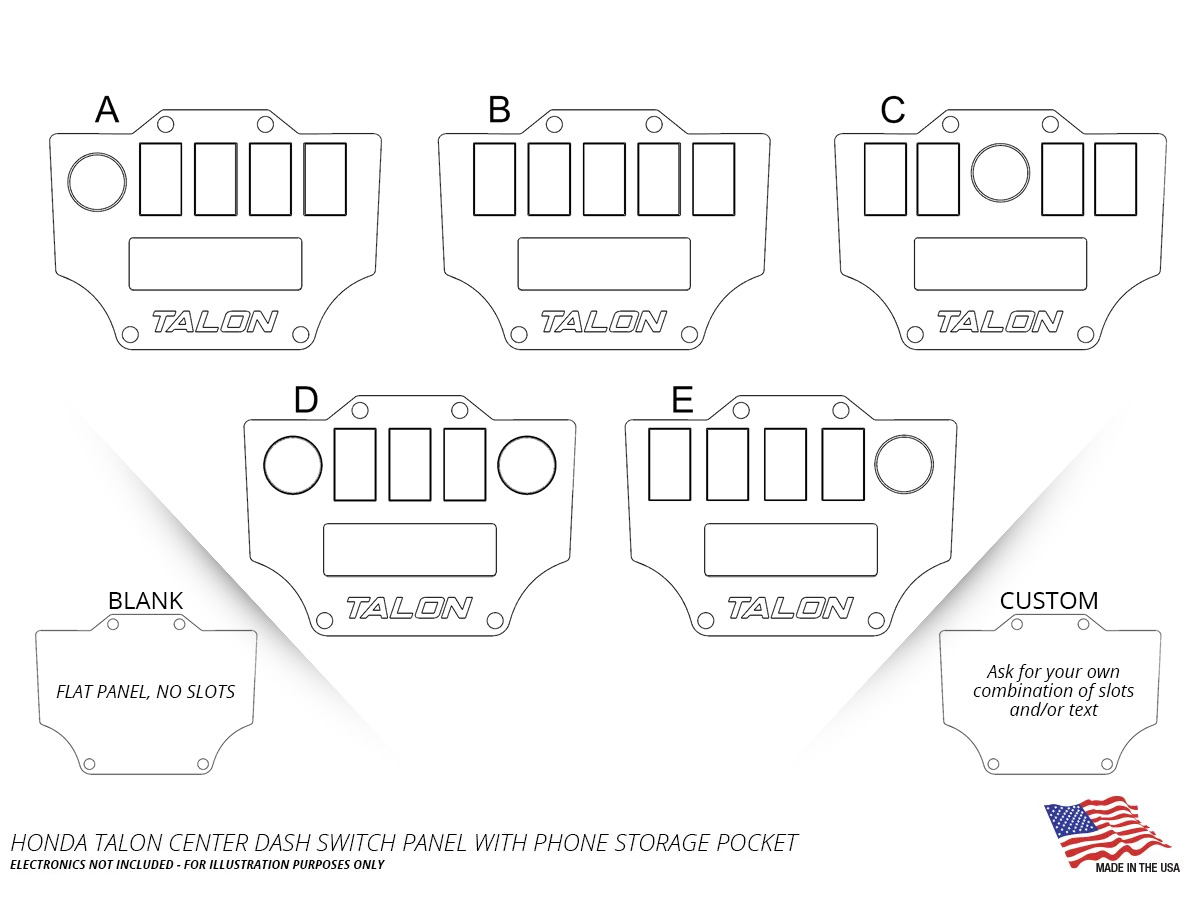 A

TALON

B

TALON

C

TALON

D

TALON

E

TALON

BLANK

FLAT PANEL, NO SLOTS

CUSTOM

Ask for your own combination of slots and/or text

HONDA TALON CENTER DASH SWITCH PANEL WITH PHONE STORAGE POCKET
ELECTRONICS NOT INCLUDED - FOR ILLUSTRATION PURPOSES ONLY

MADE IN THE USA