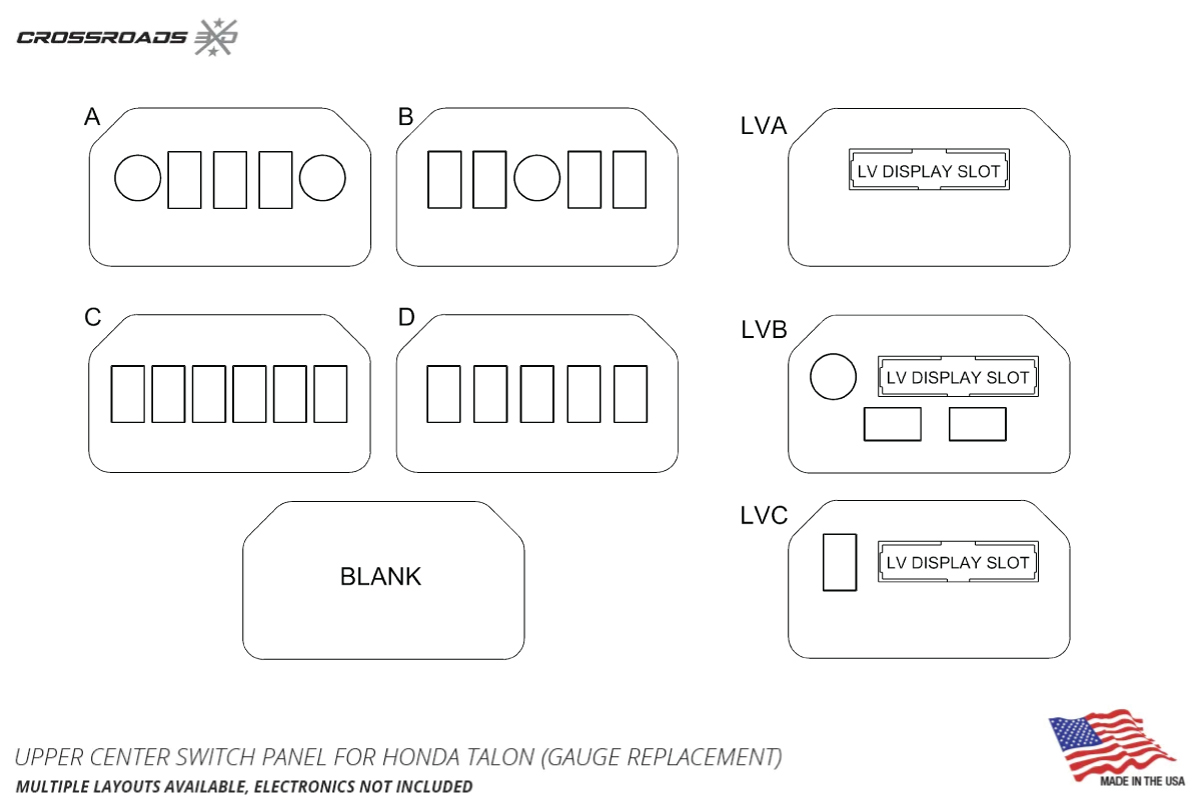 CROSSROADS

A

B

LVA

LV DISPLAY SLOT

C

D

LVB

LV DISPLAY SLOT

BLANK

LVC

LV DISPLAY SLOT

UPPER CENTER SWITCH PANEL FOR HONDA TALON (GAUGE REPLACEMENT)
MULTIPLE LAYOUTS AVAILABLE, ELECTRONICS NOT INCLUDED

MADE IN THE USA